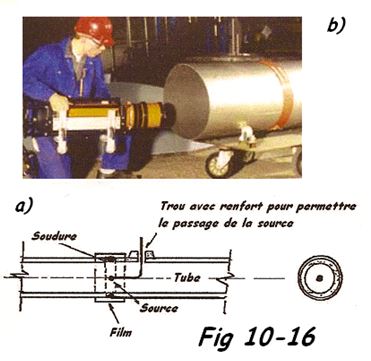 b)

a)

Trou avec renfort pour permettre le passage de la source

Soudure

Tube

Source

Film

Fig 10-16