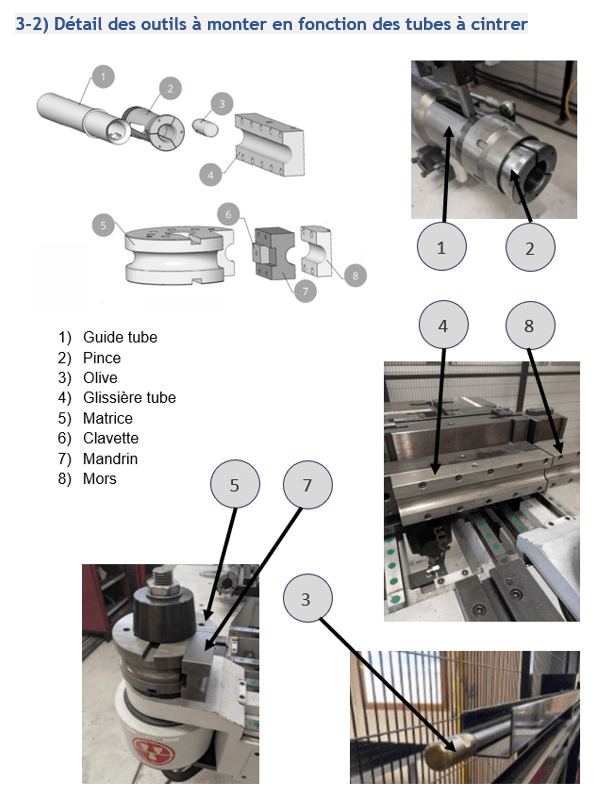 3-2) Détail des outils à monter en fonction des tubes à cintrer

1
2
3
4
5
6
7
8

1
2

1) Guide tube
2) Pince
3) Olive
4) Glissière tube
5) Matrice
6) Clavette
7) Mandrin
8) Mors

4
8

5
7

3