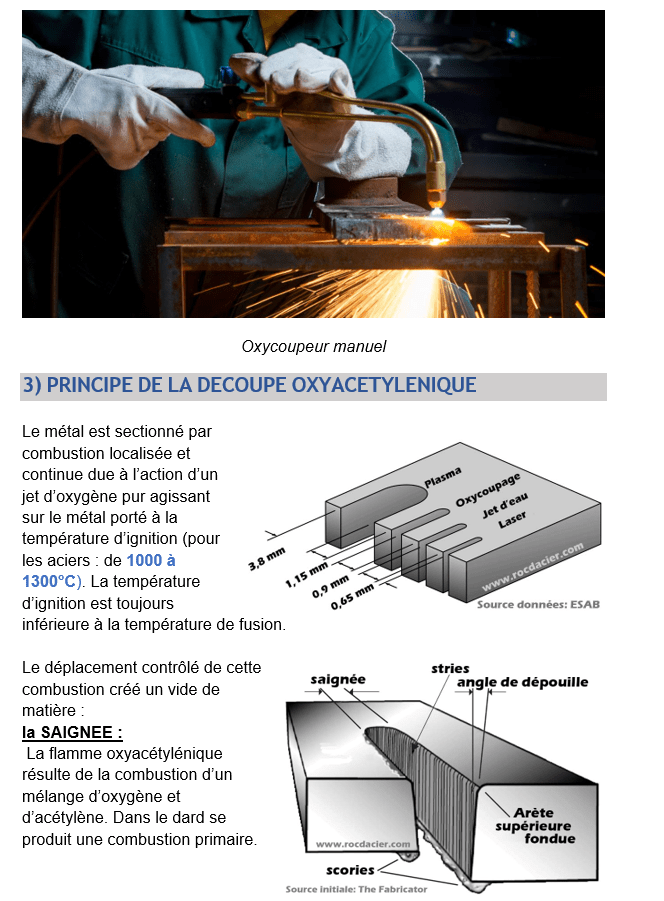 Oxycoupeur manuel

3) PRINCIPE DE LA DECOUPE OXYACETYLENIQUE

Le métal est sectionné par combustion localisée et continue due à l'action d'un jet d'oxygène pur agissant sur le métal porté à la température d'ignition (pour les aciers : de 1000 à 1300°C). La température d'ignition est toujours inférieure à la température de fusion.

Plasma
Oxycoupage
Jet d'eau
Laser
3,8 mm
1,15 mm
0,9 mm
0,65 mm
www.rocdacier.com
Source données: ESAB

Le déplacement contrôlé de cette combustion créé un vide de matière :
la SAIGNEE :
La flamme oxyacétylénique résulte de la combustion d'un mélange d'oxygène et d'acétylène. Dans le dard se produit une combustion primaire.

saignée
stries
angle de dépouille
Arète supérieure fondue
www.rocdacier.com
scories
Source initiale: The Fabricator